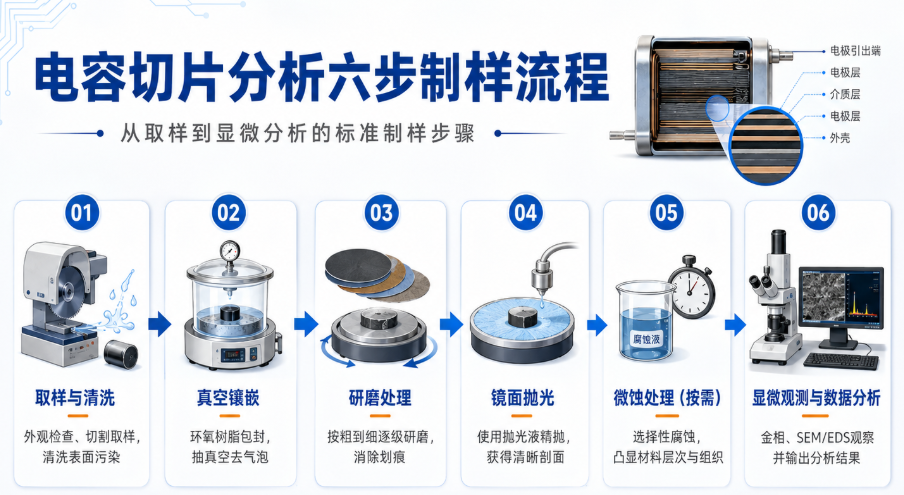 电容切片分析六步制样流程

从取样到显微分析的标准制样步骤

电极引出端
电极层
介质层
电极层
外壳

01
取样与清洗
外观检查、切割取样，清洗表面污染

02
真空镶嵌
环氧树脂包封，抽真空去气泡

03
研磨处理
按粗到细逐级研磨，消除划痕

04
镜面抛光
使用抛光液精抛，获得清晰剖面

05
腐蚀液
微蚀处理（按需）
选择性腐蚀，凸显材料层次与组织

06
显微观测与数据分析
金相、SEM/EDS观察并输出分析结果